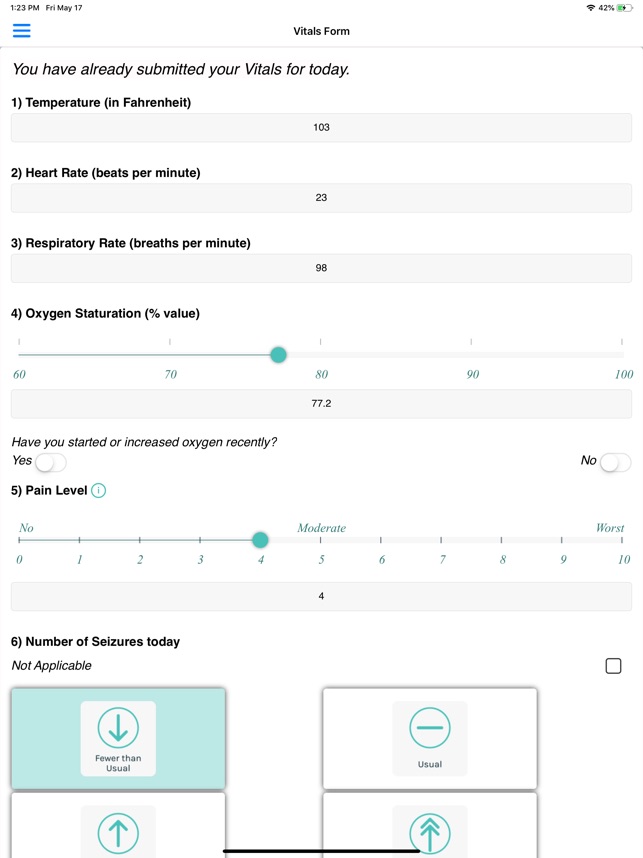 1:23 PM Fri May 17

42%

Vitals Form

You have already submitted your Vitals for today.

1) Temperature (in Fahrenheit)

103

2) Heart Rate (beats per minute)

23

3) Respiratory Rate (breaths per minute)

98

4) Oxygen Staturation (% value)

60 70 80 90 100

77.2

Have you started or increased oxygen recently?

Yes

No

5) Pain Level

No Moderate Worst

0 1 2 3 4 5 6 7 8 9 10

4

6) Number of Seizures today

Not Applicable

Fewer than Usual

Usual